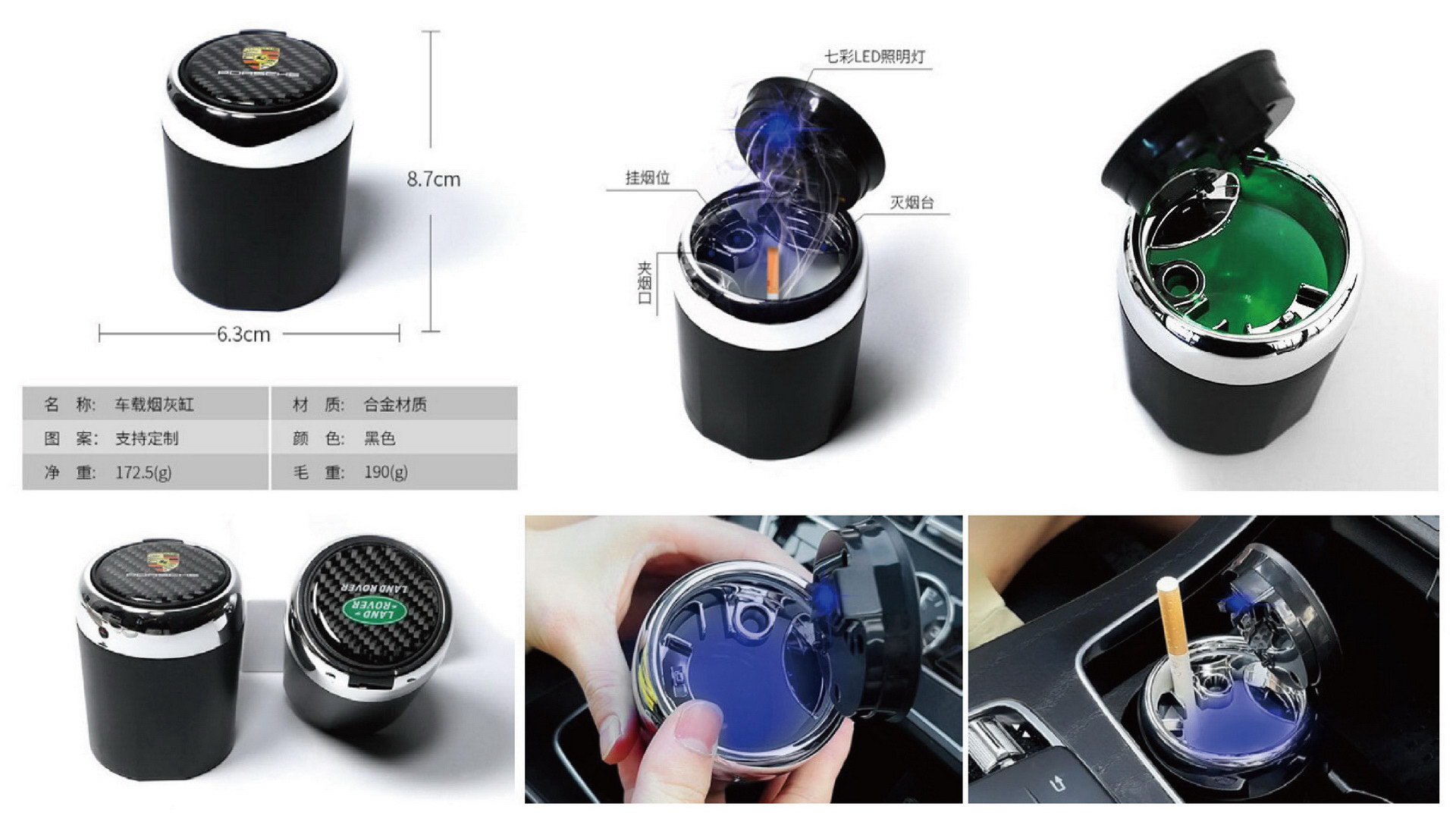 PORSCHE

8.7cm

6.3cm

| 名 称: 车载烟灰缸 | 材 质: 合金材质 |
|---|---|
| 图 案: 支持定制 | 颜 色: 黑色 |
| 净 重: 172.5(g) | 毛 重: 190(g) |

七彩LED照明灯

挂烟位

灭烟台

夹烟口

PORSCHE

LAND ROVER

LAND ROVER