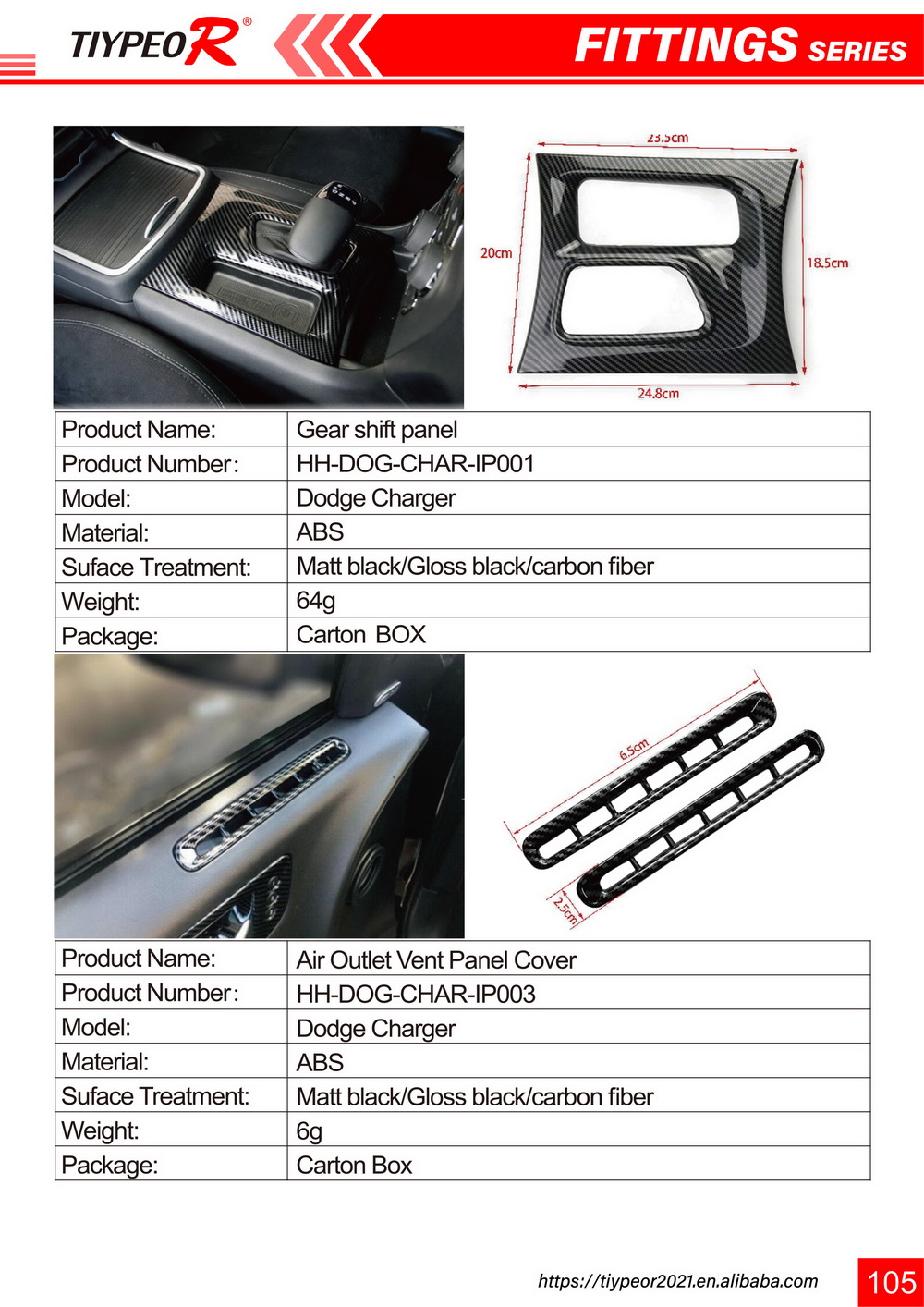 TIYPEOR®

FITTINGS SERIES

23.5cm

20cm

18.5cm

24.8cm

| Product Name: | Gear shift panel |
|---|---|
| Product Number: | HH-DOG-CHAR-IP001 |
| Model: | Dodge Charger |
| Material: | ABS |
| Suface Treatment: | Matt black/Gloss black/carbon fiber |
| Weight: | 64g |
| Package: | Carton BOX |

6.5cm

2.5cm

| Product Name: | Air Outlet Vent Panel Cover |
|---|---|
| Product Number: | HH-DOG-CHAR-IP003 |
| Model: | Dodge Charger |
| Material: | ABS |
| Suface Treatment: | Matt black/Gloss black/carbon fiber |
| Weight: | 6g |
| Package: | Carton Box |

https://tiypeor2021.en.alibaba.com

105